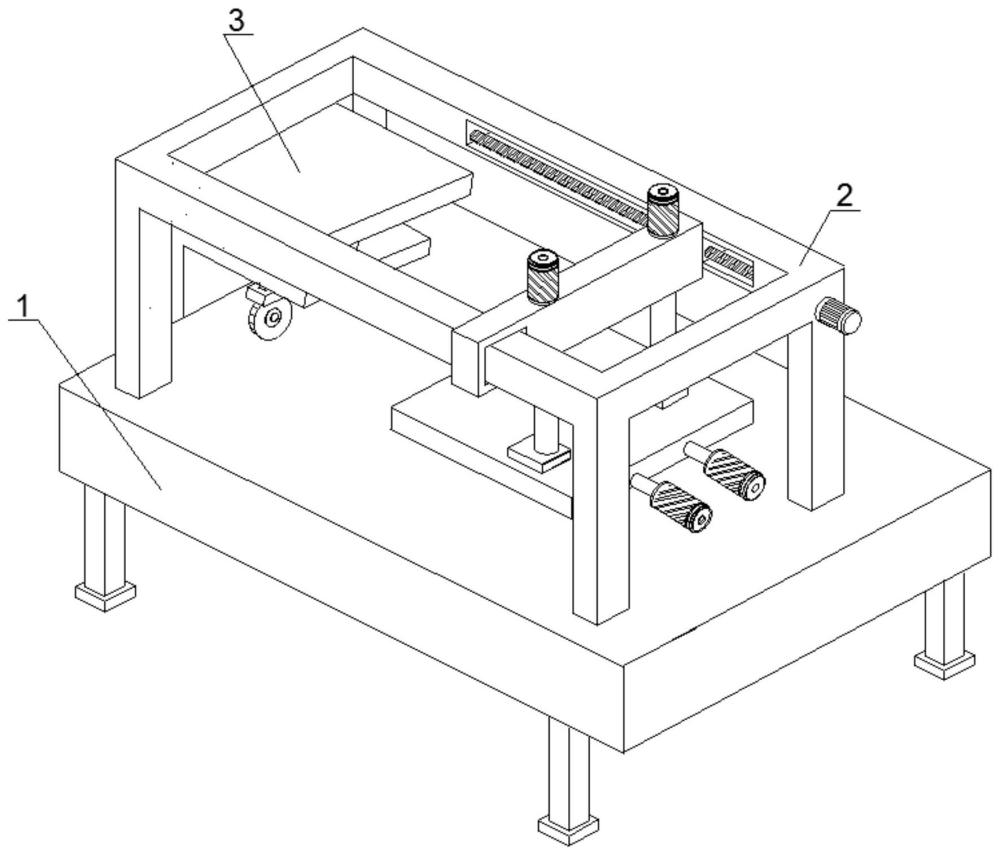 3
2
1