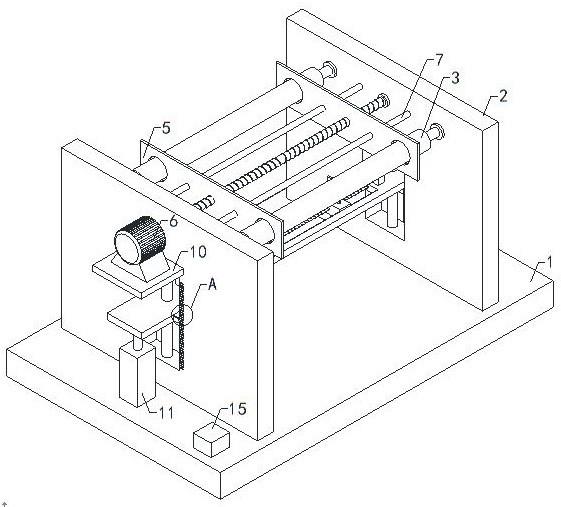 7
3
2
5
6
10
A
1
11
15