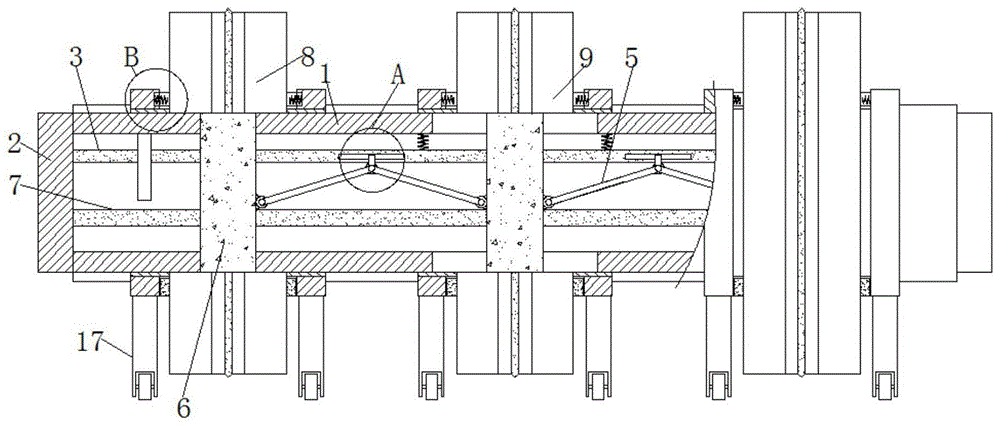 3
B
8
1
A
9
5
2
7
17
6